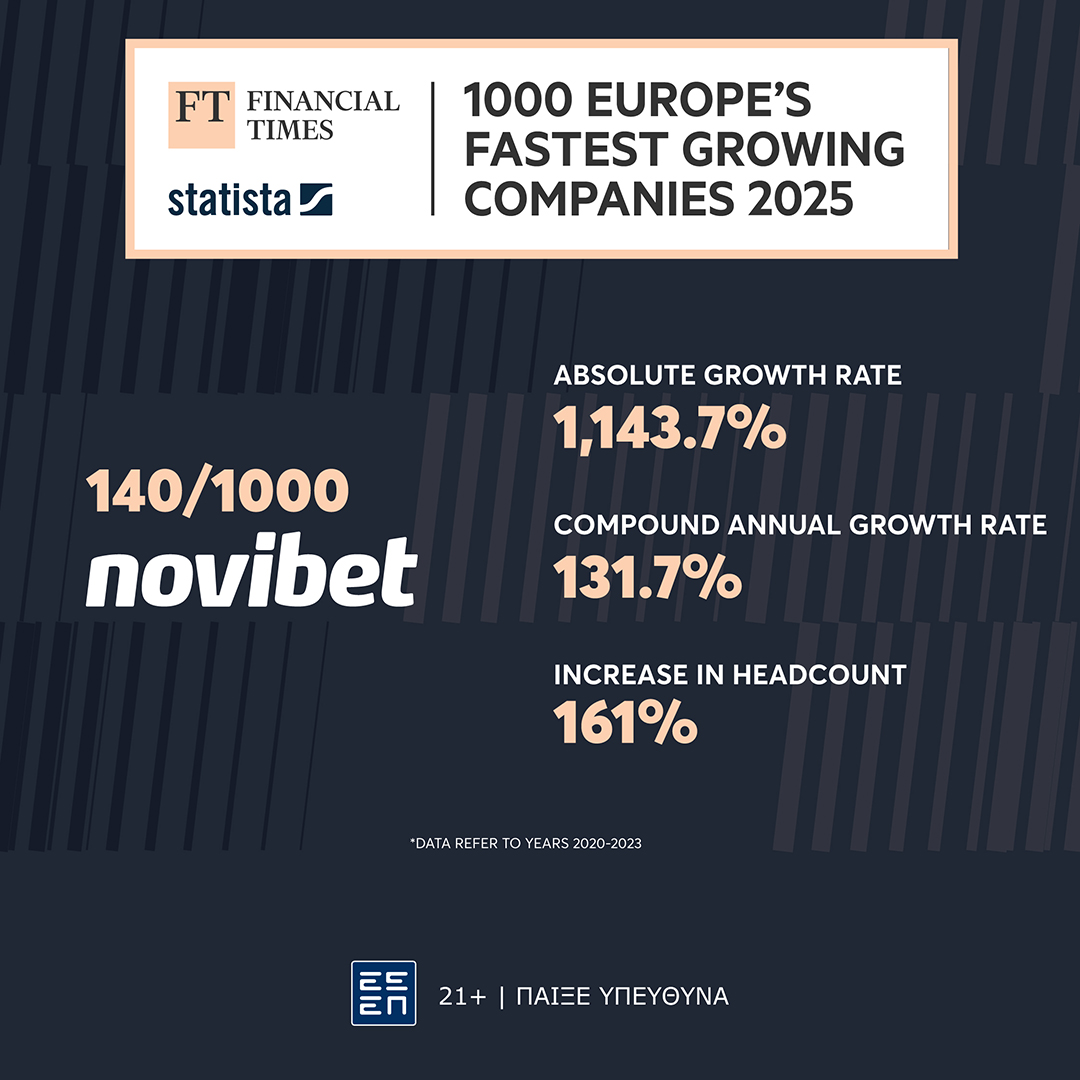 FT FINANCIAL TIMES

statista

1000 EUROPE'S FASTEST GROWING COMPANIES 2025

140/1000

novibet

ABSOLUTE GROWTH RATE
1,143.7%

COMPOUND ANNUAL GROWTH RATE
131.7%

INCREASE IN HEADCOUNT
161%

*DATA REFER TO YEARS 2020-2023

ΕΕΕΠ

21+ | ΠΑΙΞΕ ΥΠΕΥΘΥΝΑ