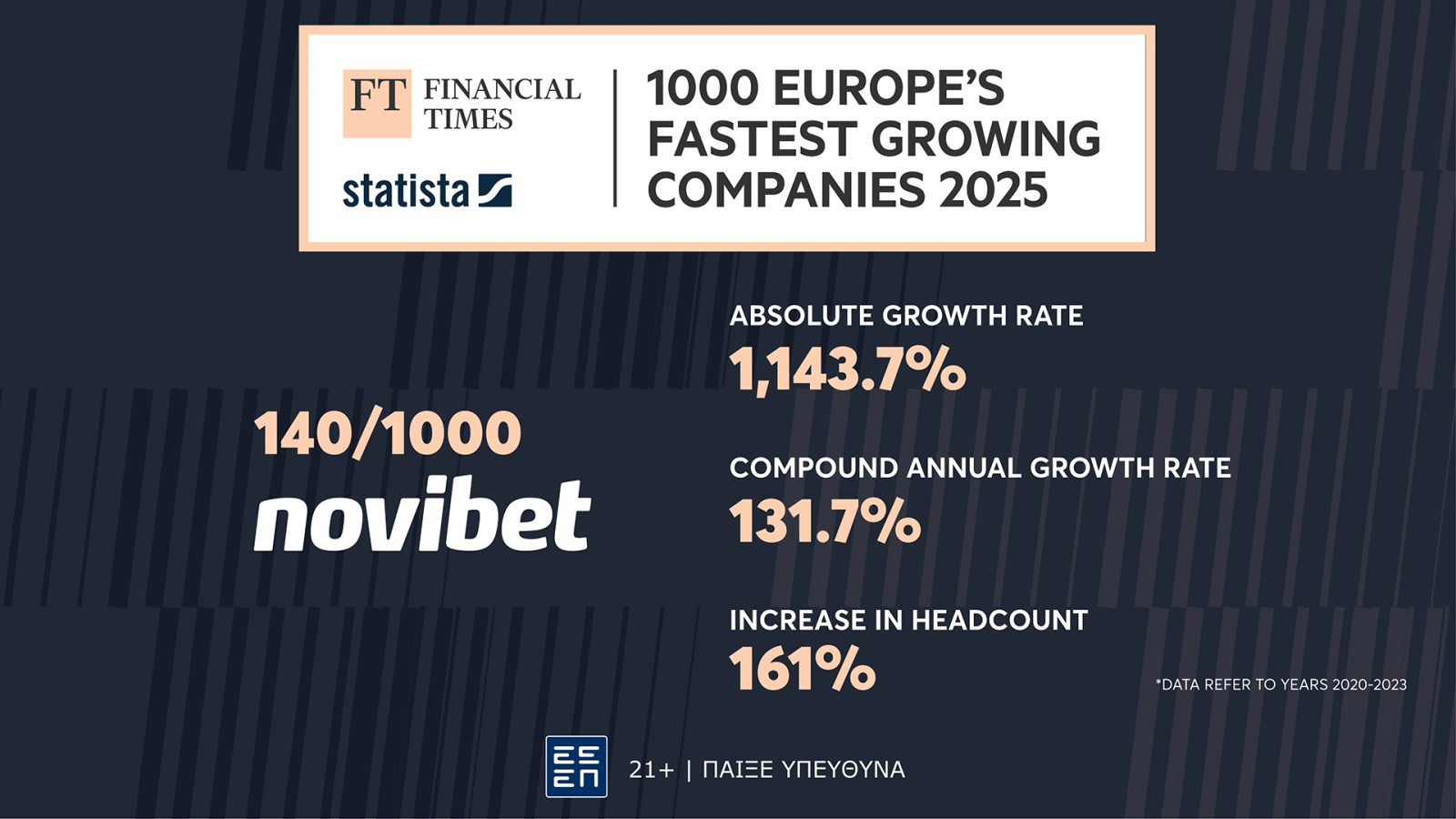 FT FINANCIAL TIMES

statista

1000 EUROPE'S FASTEST GROWING COMPANIES 2025

140/1000

novibet

ABSOLUTE GROWTH RATE
1,143.7%

COMPOUND ANNUAL GROWTH RATE
131.7%

INCREASE IN HEADCOUNT
161%

*DATA REFER TO YEARS 2020-2023

ΕΕΕΠ

21+ | ΠΑΙΞΕ ΥΠΕΥΘΥΝΑ