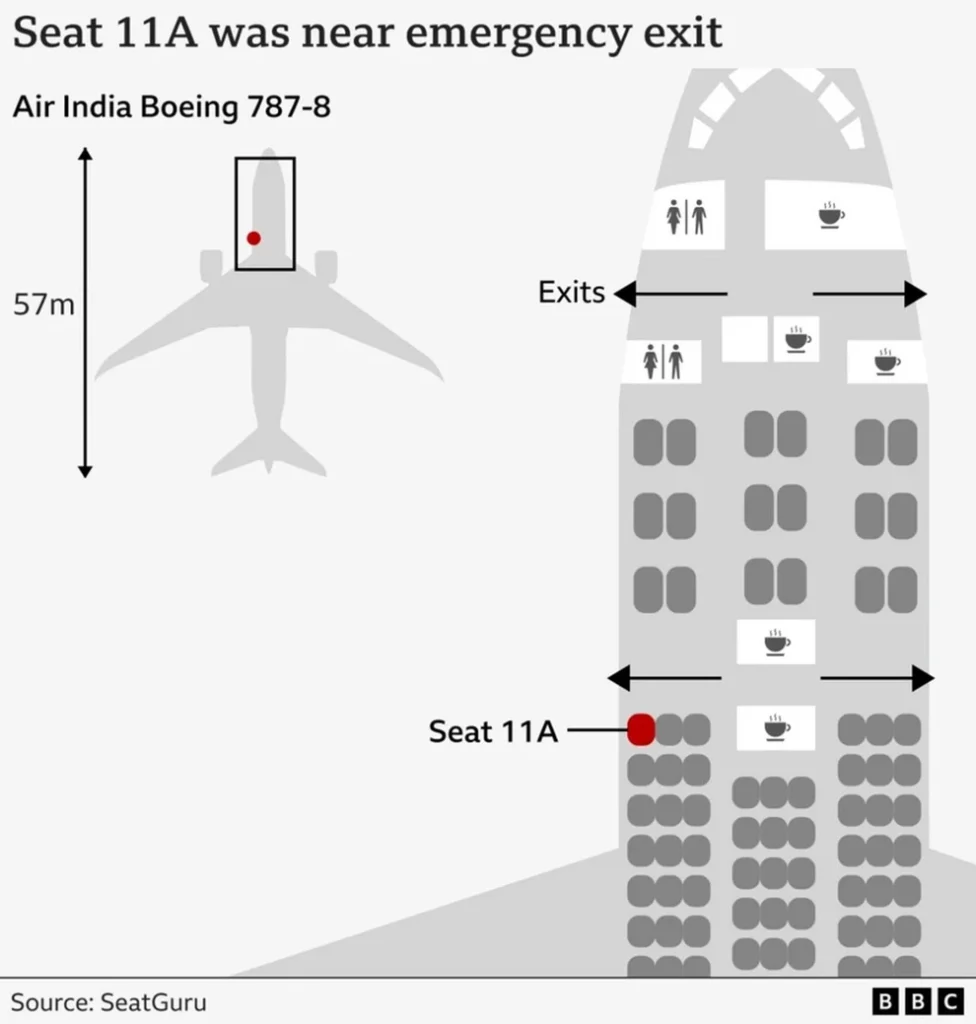 Seat 11A was near emergency exit

Air India Boeing 787-8

57m

Exits

Seat 11A

Source: SeatGuru

BBC